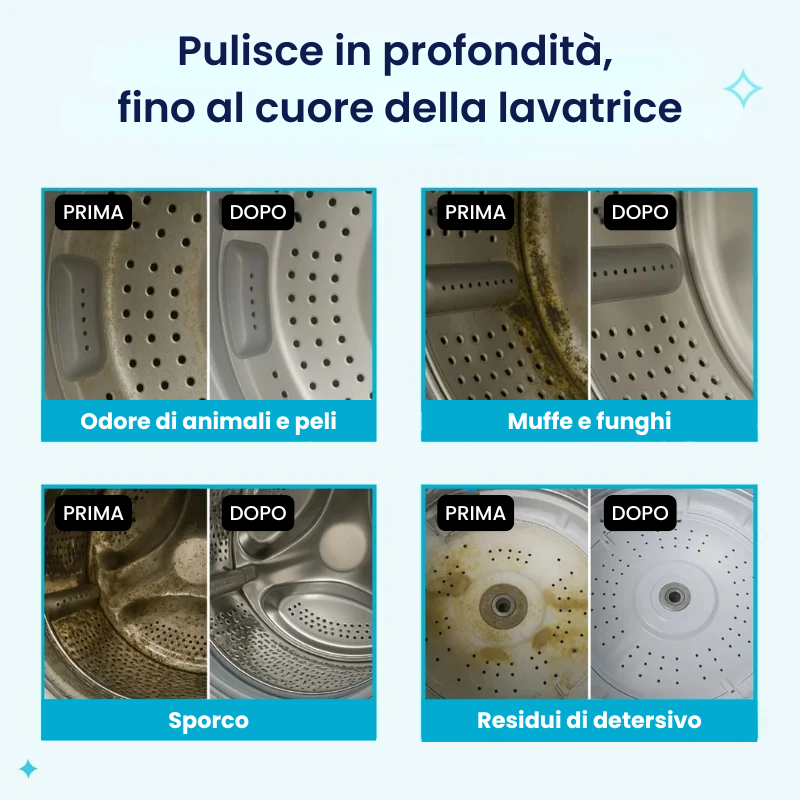 Pulisce in profondità, fino al cuore della lavatrice

PRIMA DOPO
Odore di animali e peli

PRIMA DOPO
Muffe e funghi

PRIMA DOPO
Sporco

PRIMA DOPO
Residui di detersivo