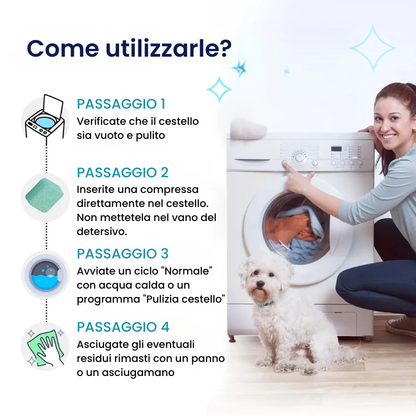 Come utilizzarle?

PASSAGGIO 1
Verificate che il cestello sia vuoto e pulito

PASSAGGIO 2
Inserite una compressa direttamente nel cestello. Non mettetela nel vano del detersivo.

PASSAGGIO 3
Avviate un ciclo "Normale" con acqua calda o un programma "Pulizia cestello"

PASSAGGIO 4
Asciugate gli eventuali residui rimasti con un panno o un asciugamano